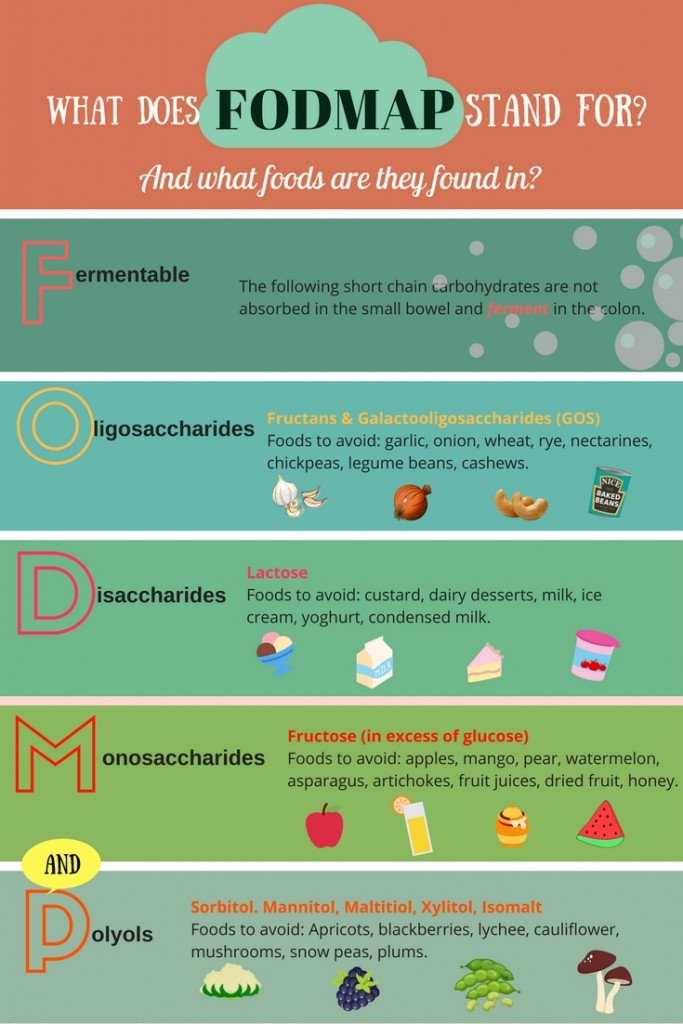 WHAT DOES FODMAP STAND FOR?

And what foods are they found in?

Fermentable

The following short chain carbohydrates are not absorbed in the small bowel and ferment in the colon.

Oligosaccharides

Fructans & Galactooligosaccharides (GOS)
Foods to avoid: garlic, onion, wheat, rye, nectarines, chickpeas, legume beans, cashews.

NICE BAKED BEANS

Disaccharides

Lactose
Foods to avoid: custard, dairy desserts, milk, ice cream, yoghurt, condensed milk.

MILK

Monosaccharides

Fructose (in excess of glucose)
Foods to avoid: apples, mango, pear, watermelon, asparagus, artichokes, fruit juices, dried fruit, honey.

AND

Polyols

Sorbitol. Mannitol, Maltitiol, Xylitol, Isomalt
Foods to avoid: Apricots, blackberries, lychee, cauliflower, mushrooms, snow peas, plums.